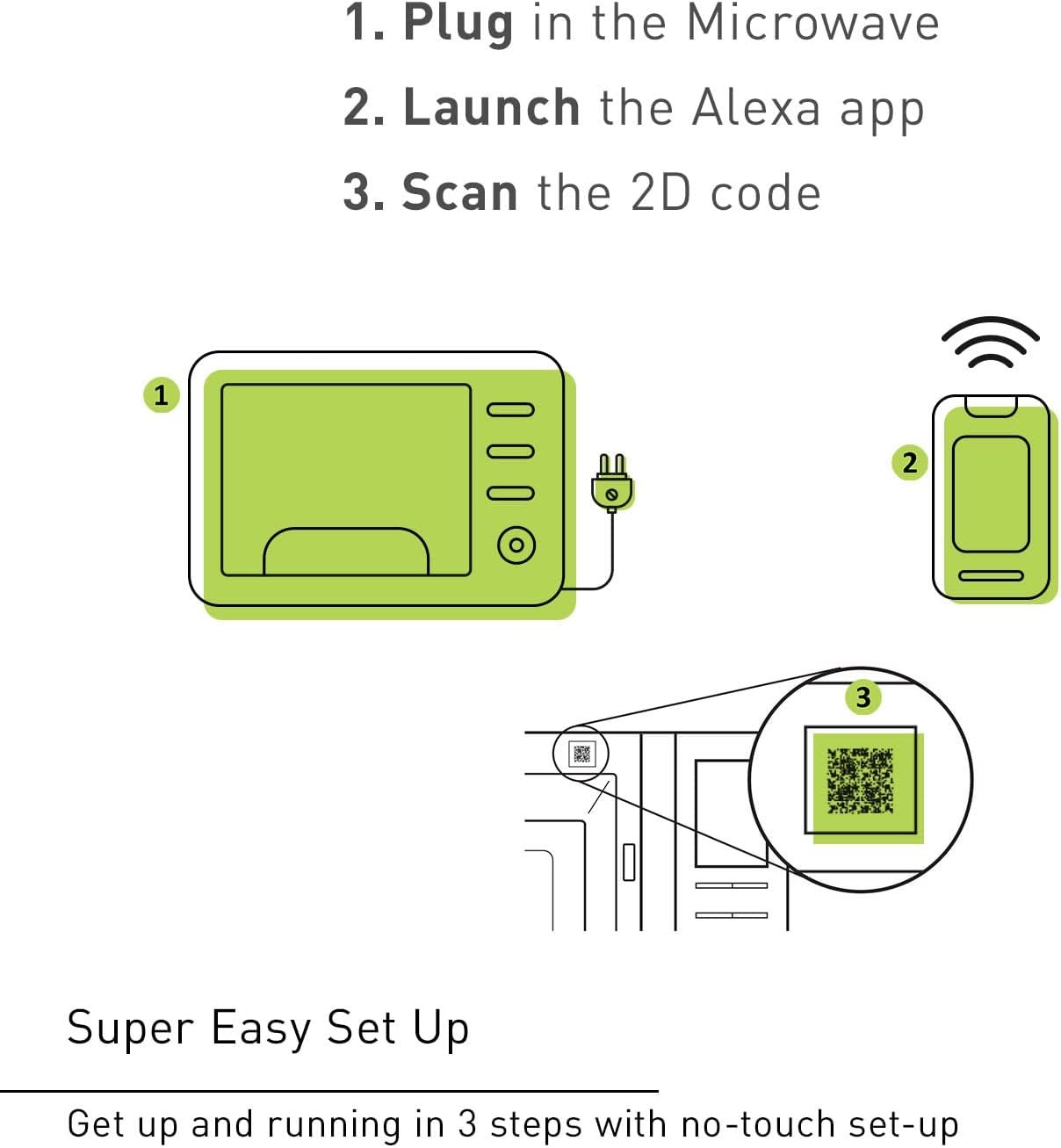 1. Plug in the Microwave
2. Launch the Alexa app
3. Scan the 2D code

1

2

3

Super Easy Set Up

Get up and running in 3 steps with no-touch set-up