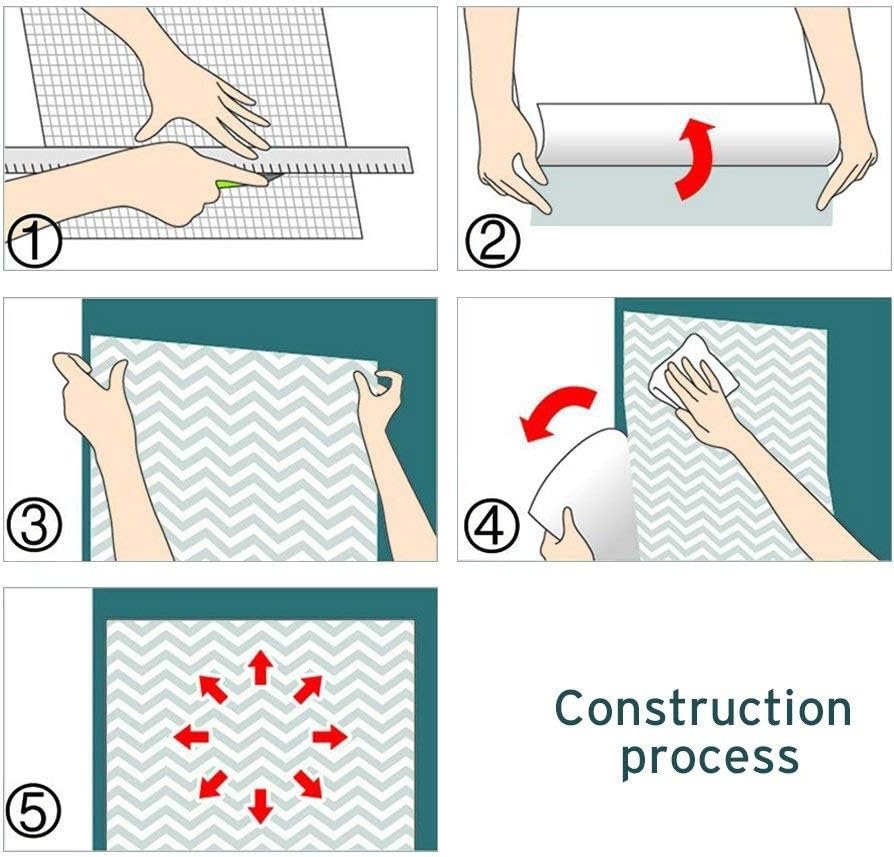 ①

②

③

④

⑤

Construction process