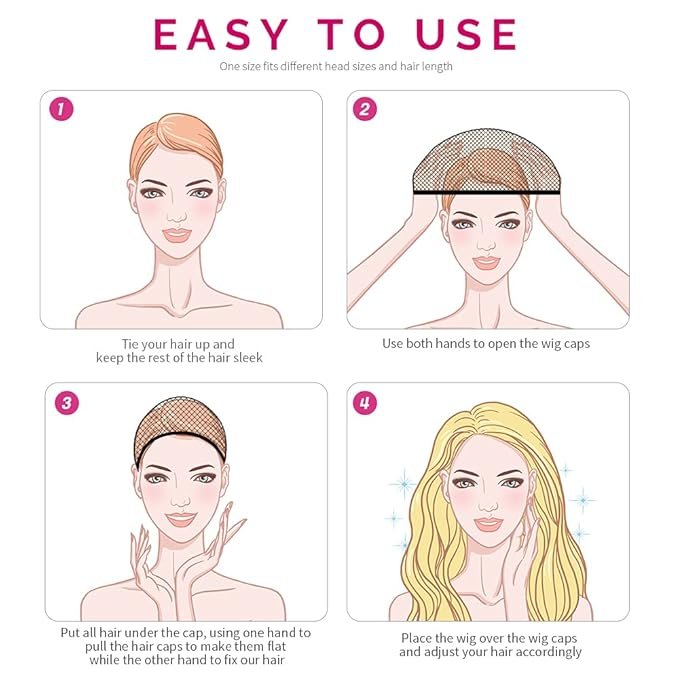 EASY TO USE

One size fits different head sizes and hair length

1

Tie your hair up and keep the rest of the hair sleek

2

Use both hands to open the wig caps

3

Put all hair under the cap, using one hand to pull the hair caps to make them flat while the other hand to fix our hair

4

Place the wig over the wig caps and adjust your hair accordingly